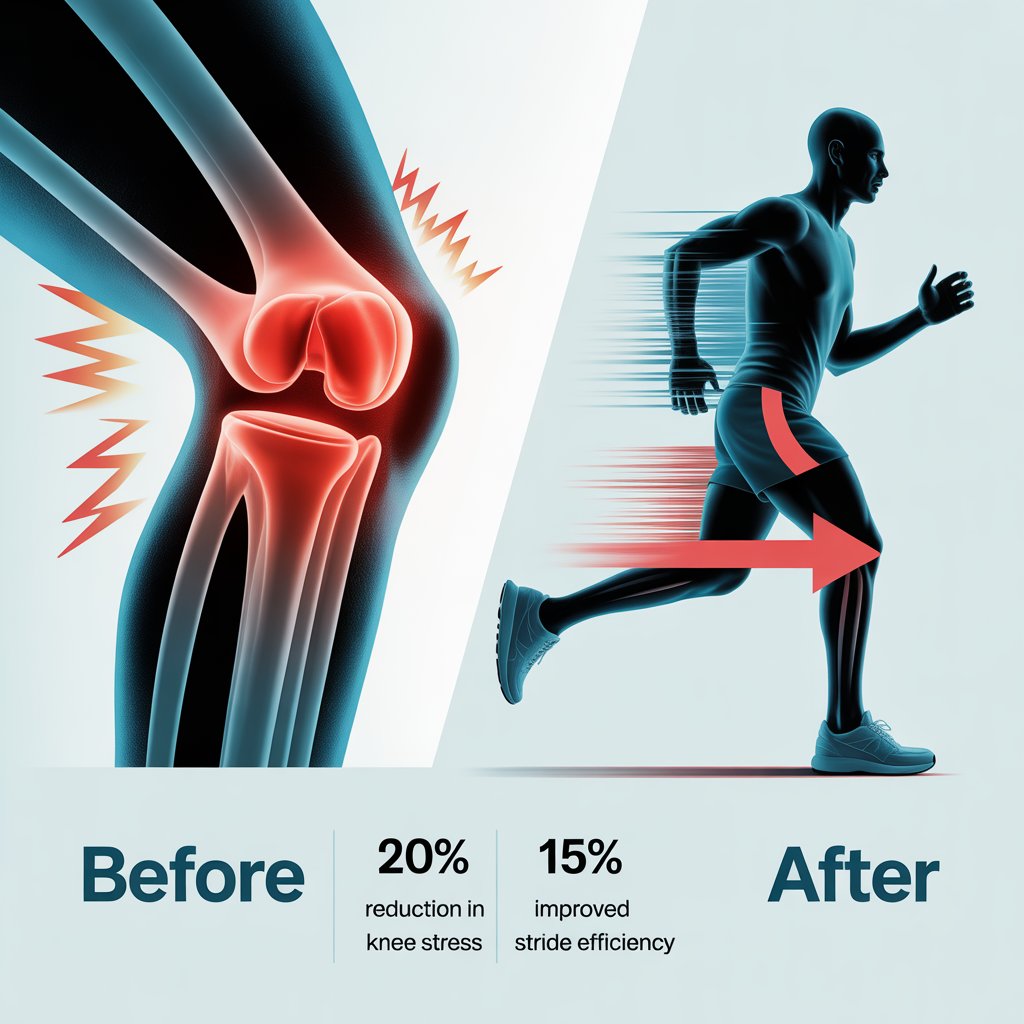 Before

20%
reduction in knee stress

15%
improved stride efficiency

After